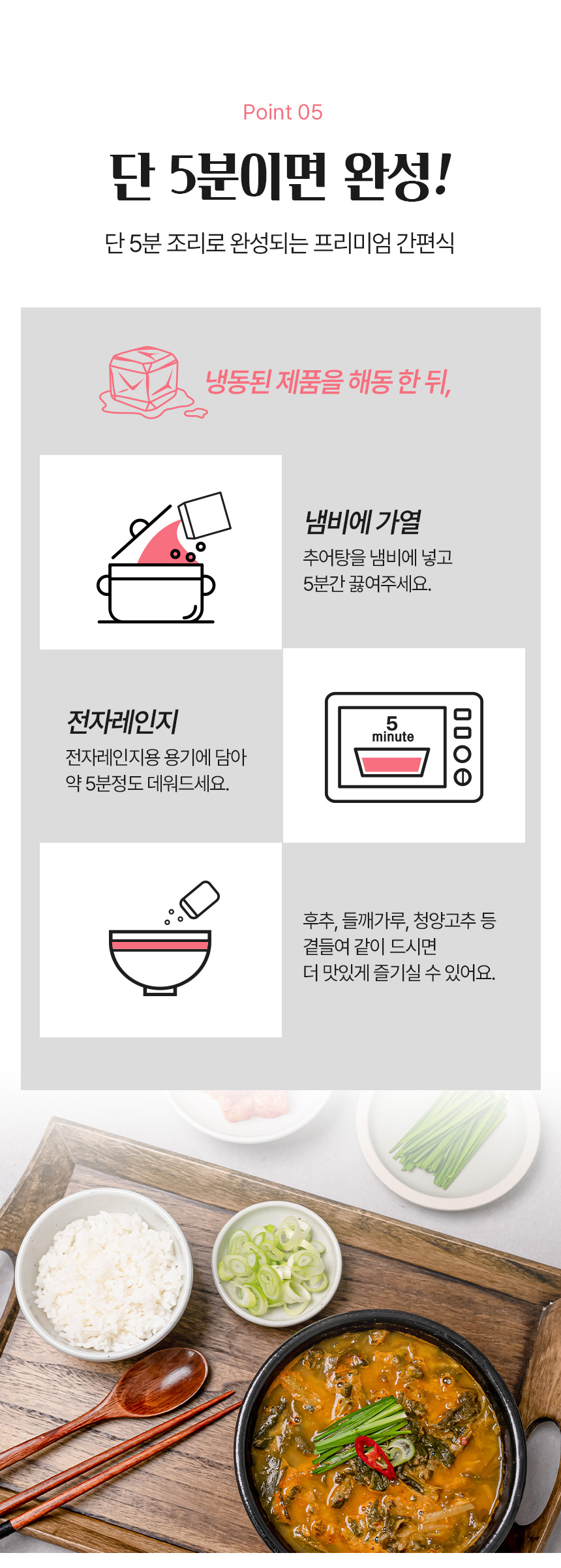 Point 05

단 5분이면 완성!

단 5분 조리로 완성되는 프리미엄 간편식

냉동된 제품을 해동 한 뒤,

냄비에 가열

추어탕을 냄비에 넣고 5분간 끓여주세요.

전자레인지

전자레인지용 용기에 담아 약 5분정도 데워드세요.

5 minute

후추, 들깨가루, 청양고추 등 곁들여 같이 드시면 더 맛있게 즐기실 수 있어요.