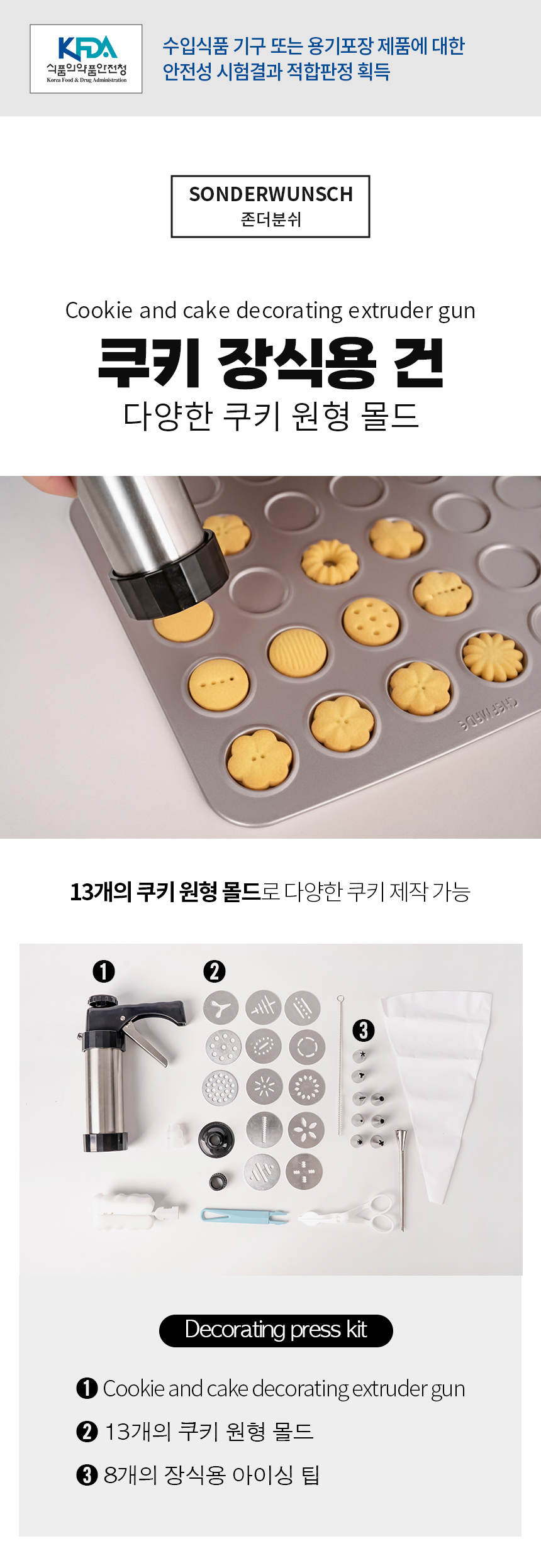 KFDA
식품의약품안전청
Korea Food & Drug Administration

수입식품 기구 또는 용기포장 제품에 대한 안전성 시험결과 적합판정 획득

SONDERWUNSCH
존더분쉬

Cookie and cake decorating extruder gun
쿠키 장식용 건
다양한 쿠키 원형 몰드

CHEFMADE

13개의 쿠키 원형 몰드로 다양한 쿠키 제작 가능

❶
❷
❸

Decorating press kit

❶ Cookie and cake decorating extruder gun
❷ 13개의 쿠키 원형 몰드
❸ 8개의 장식용 아이싱 팁