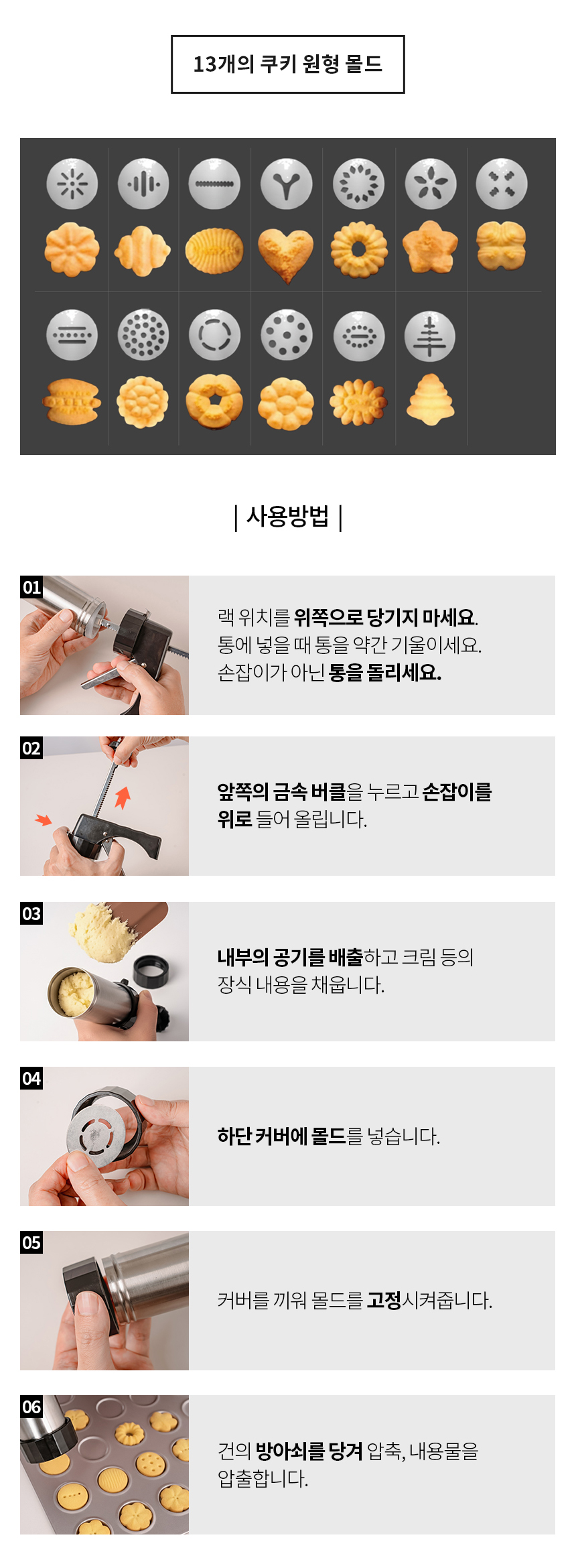 13개의 쿠키 원형 몰드

| 사용방법 |

01

랙 위치를 위쪽으로 당기지 마세요. 통에 넣을 때 통을 약간 기울이세요. 손잡이가 아닌 통을 돌리세요.

02

앞쪽의 금속 버클을 누르고 손잡이를 위로 들어 올립니다.

03

내부의 공기를 배출하고 크림 등의 장식 내용을 채웁니다.

04

하단 커버에 몰드를 넣습니다.

05

커버를 끼워 몰드를 고정시켜줍니다.

06

건의 방아쇠를 당겨 압축, 내용물을 압출합니다.